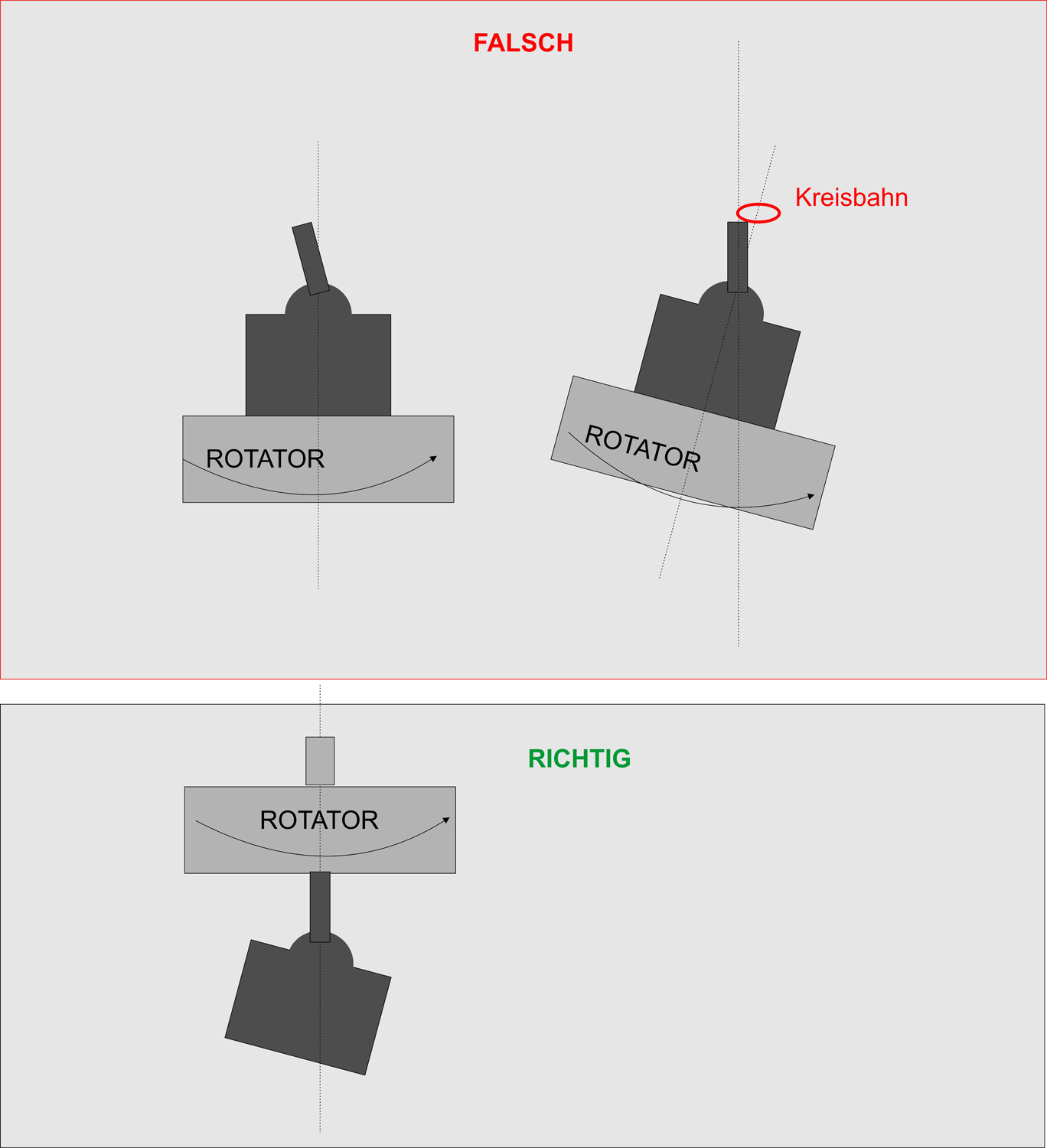 FALSCH

Kreisbahn

ROTATOR

ROTATOR

RICHTIG

ROTATOR